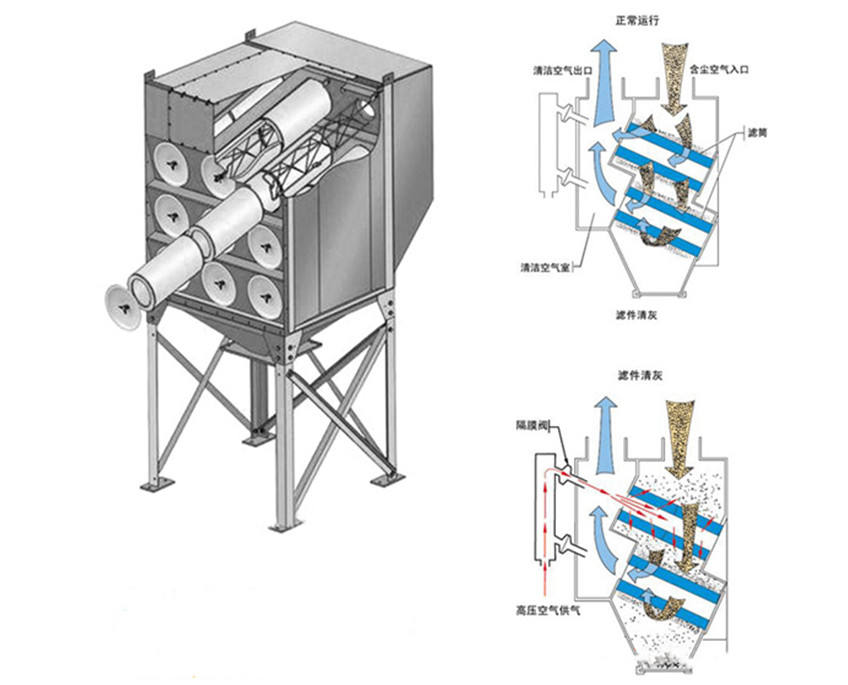 正常运行

清洁空气出口

含尘空气入口

滤筒

清洁空气室

滤件清灰

滤件清灰

隔膜阀

高压空气供气